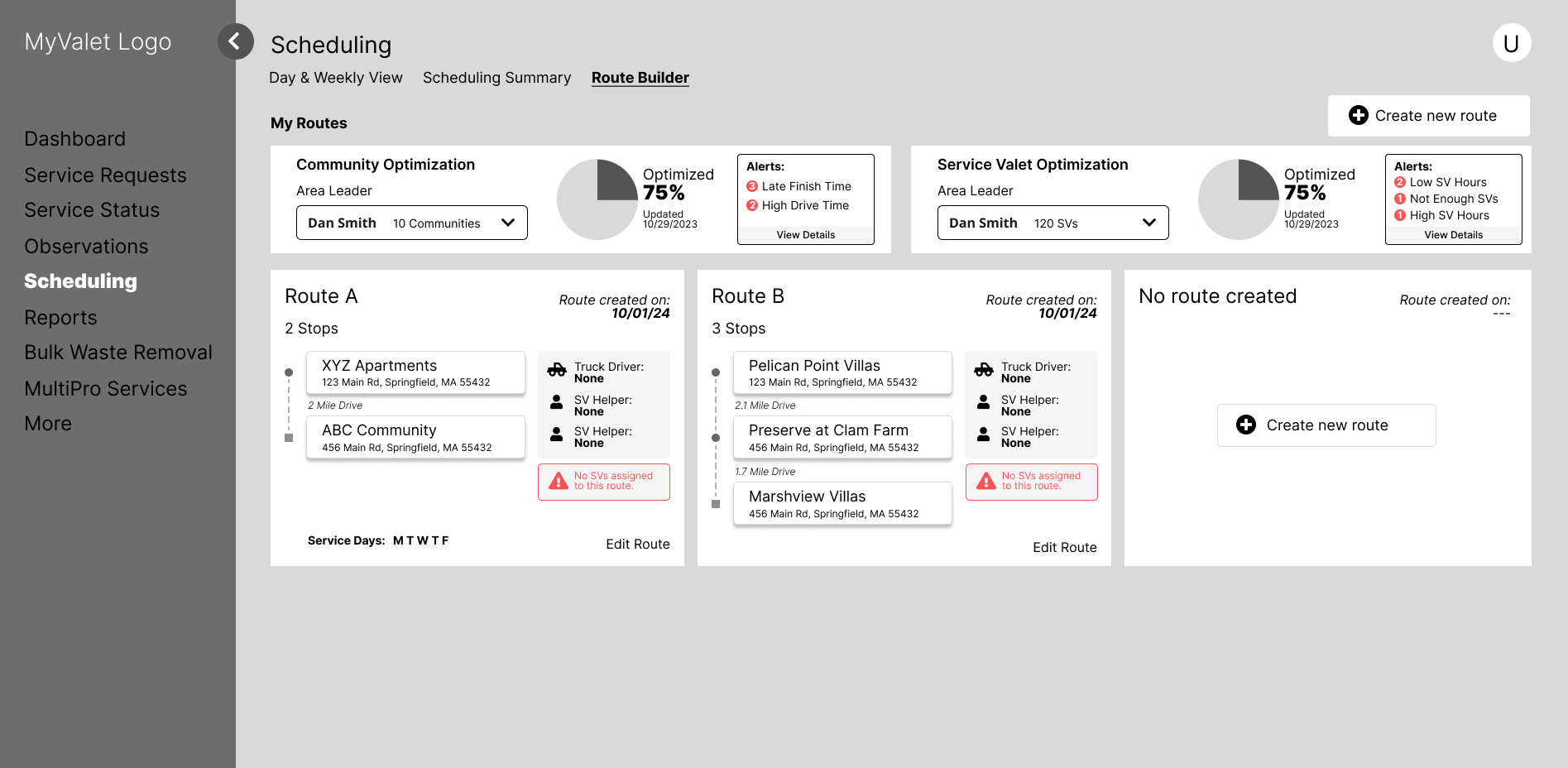 MyValet Logo

Dashboard
Service Requests
Service Status
Observations
Scheduling
Reports
Bulk Waste Removal
MultiPro Services
More

Scheduling

U

Day & Weekly View Scheduling Summary Route Builder

My Routes

Create new route

Community Optimization
Area Leader
Dan Smith 10 Communities

Optimized
75%
Updated
10/29/2023

Alerts:
3 Late Finish Time
2 High Drive Time
View Details

Service Valet Optimization
Area Leader
Dan Smith 120 SVs

Optimized
75%
Updated
10/29/2023

Alerts:
2 Low SV Hours
1 Not Enough SVs
1 High SV Hours
View Details

Route A
Route created on:
10/01/24
2 Stops

XYZ Apartments
123 Main Rd, Springfield, MA 55432
2 Mile Drive
ABC Community
456 Main Rd, Springfield, MA 55432

Truck Driver:
None
SV Helper:
None
SV Helper:
None

No SVs assigned to this route.

Service Days: M T W T F
Edit Route

Route B
Route created on:
10/01/24
3 Stops

Pelican Point Villas
123 Main Rd, Springfield, MA 55432
2.1 Mile Drive
Preserve at Clam Farm
456 Main Rd, Springfield, MA 55432
1.7 Mile Drive
Marshview Villas
456 Main Rd, Springfield, MA 55432

Truck Driver:
None
SV Helper:
None
SV Helper:
None

No SVs assigned to this route.

Edit Route

No route created
Route created on:
---

Create new route